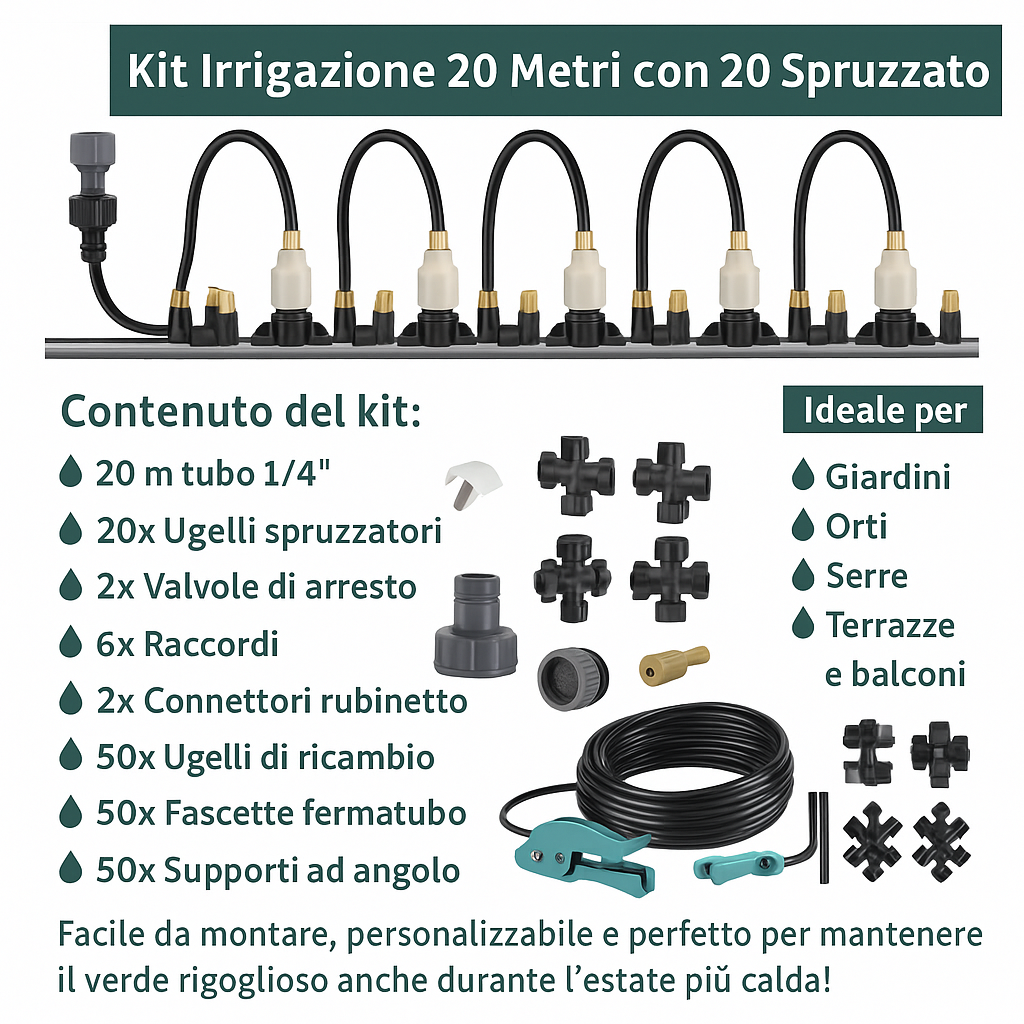 Kit Irrigazione 20 Metri con 20 Spruzzato

Contenuto del kit:
20 m tubo 1/4"
20x Ugelli spruzzatori
2x Valvole di arresto
6x Raccordi
2x Connettori rubinetto
50x Ugelli di ricambio
50x Fascette fermatubo
50x Supporti ad angolo

Ideale per
Giardini
Orti
Serre
Terrazze e balconi

Facile da montare, personalizzabile e perfetto per mantenere il verde rigoglioso anche durante l'estate più calda!